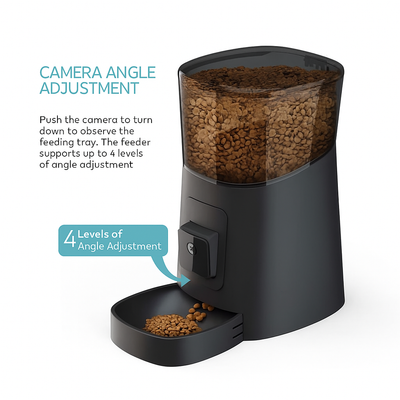 CAMERA ANGLE ADJUSTMENT

Push the camera to turn down to observe the feeding tray. The feeder supports up to 4 levels of angle adjustment

4 Levels of Angle Adjustment