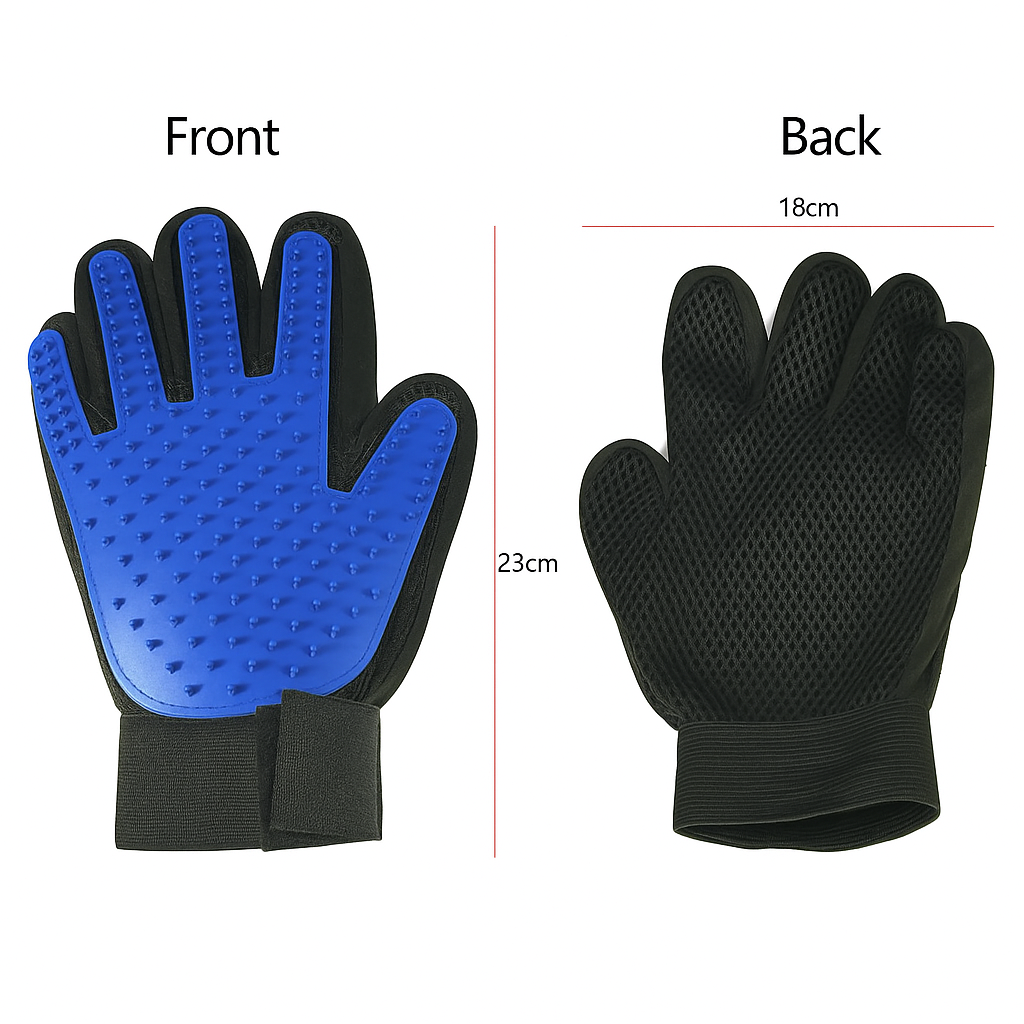 Front

Back

18cm

23cm