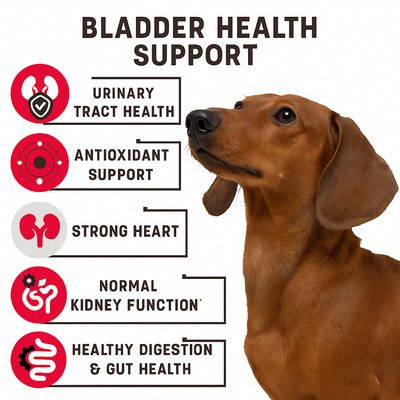 BLADDER HEALTH SUPPORT

URINARY TRACT HEALTH

ANTIOXIDANT SUPPORT

STRONG HEART

NORMAL KIDNEY FUNCTION

HEALTHY DIGESTION & GUT HEALTH